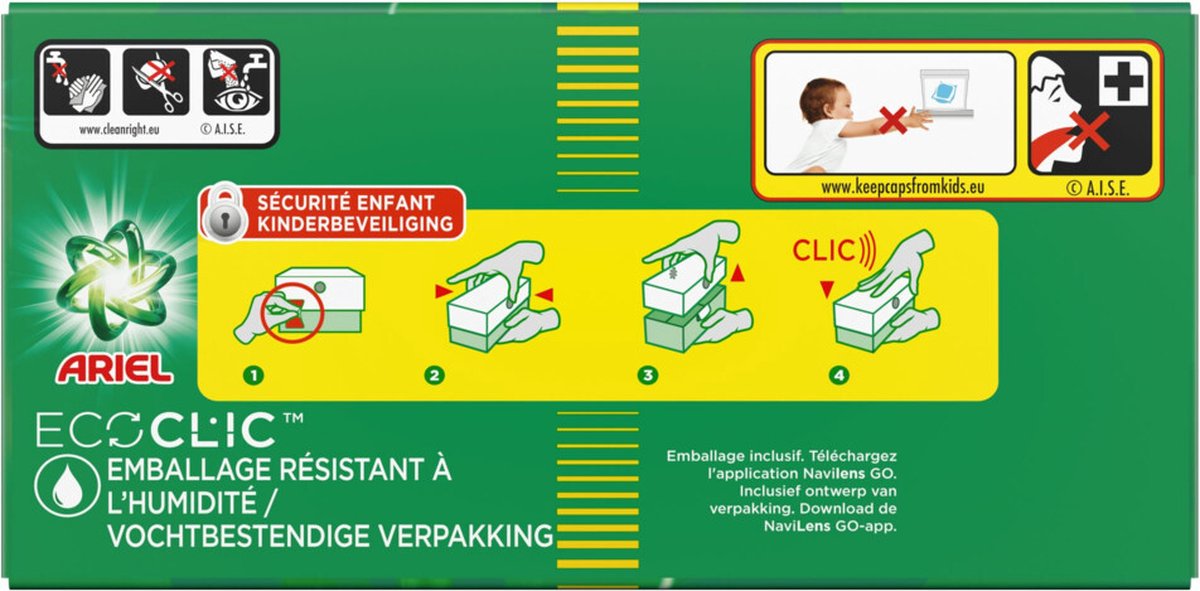 www.cleanright.eu © A.I.S.E.

www.keepcapsfromkids.eu © A.I.S.E.

SÉCURITÉ ENFANT
KINDERBEVEILIGING

CLIC

1 2 3 4

ARIEL

ECOCLIC™
EMBALLAGE RÉSISTANT À L'HUMIDITÉ / VOCHTBESTENDIGE VERPAKKING

Emballage inclusif. Téléchargez l'application Navilens GO. Inclusief ontwerp van verpakking. Download de NaviLens GO-app.